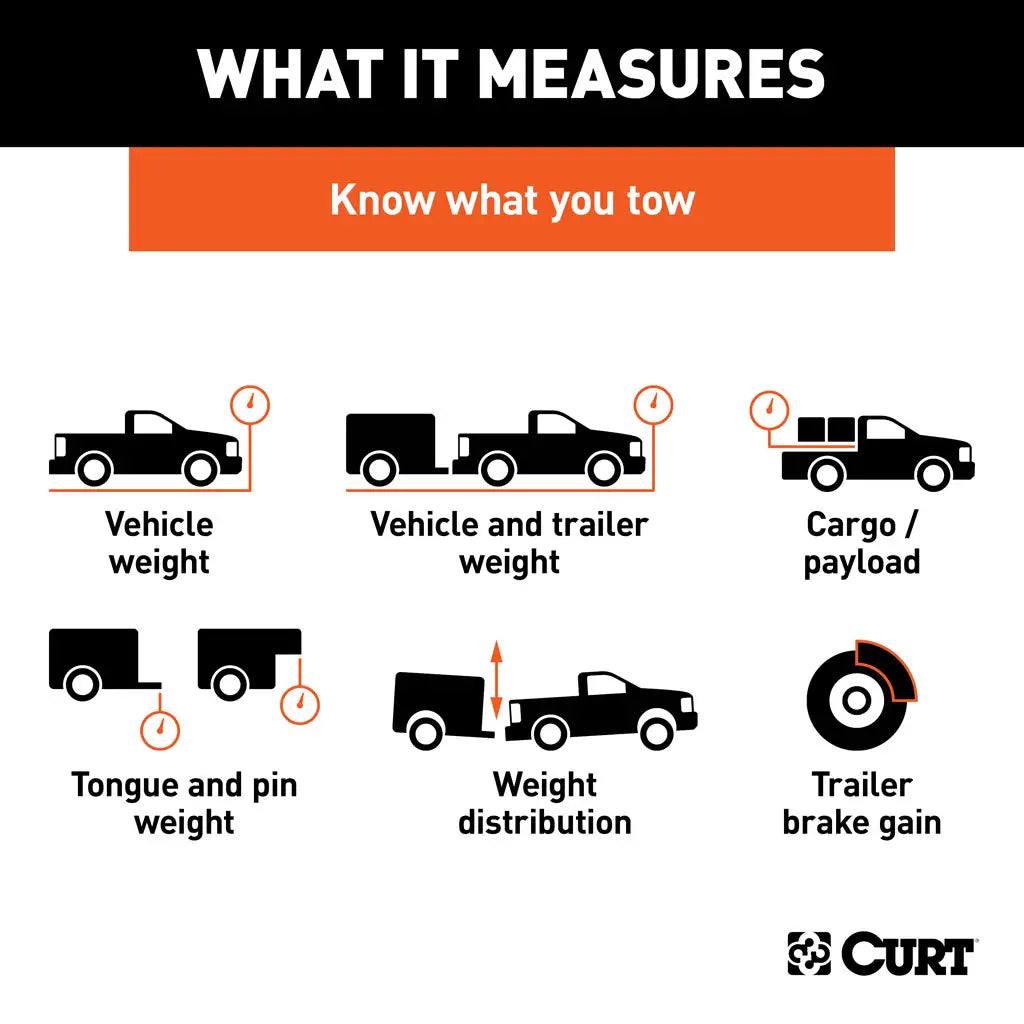 WHAT IT MEASURES

Know what you tow

Vehicle weight

Vehicle and trailer weight

Cargo / payload

Tongue and pin weight

Weight distribution

Trailer brake gain

CURT